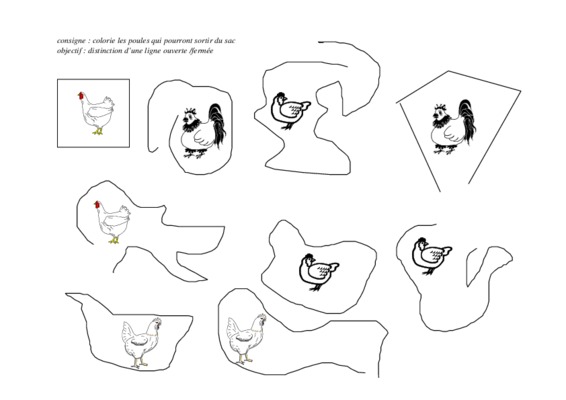 consigne : colorie les poules qui pourront sortir du sac
objectif : distinction d'une ligne ouverte /fermée